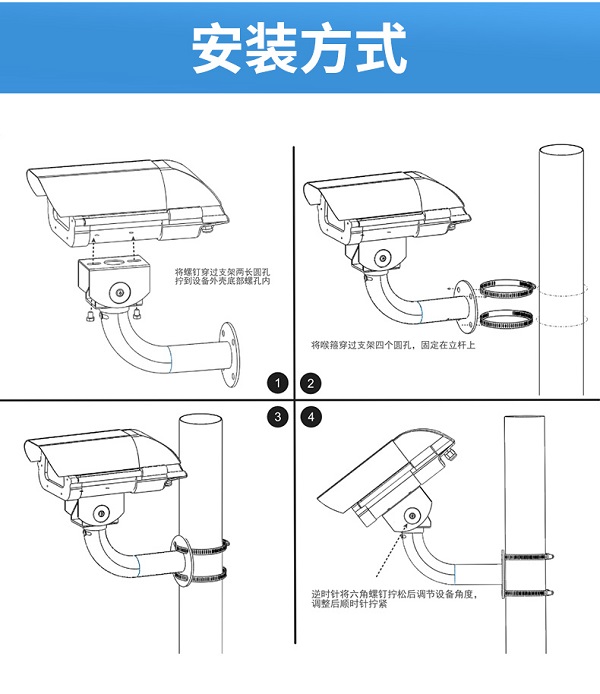 安装方式

将螺钉穿过支架两长圆孔
拧到设备外壳底部螺孔内

将喉箍穿过支架四个圆孔，固定在立杆上

1

2

3

4

逆时针将六角螺钉拧松后调节设备角度，
调整后顺时针拧紧